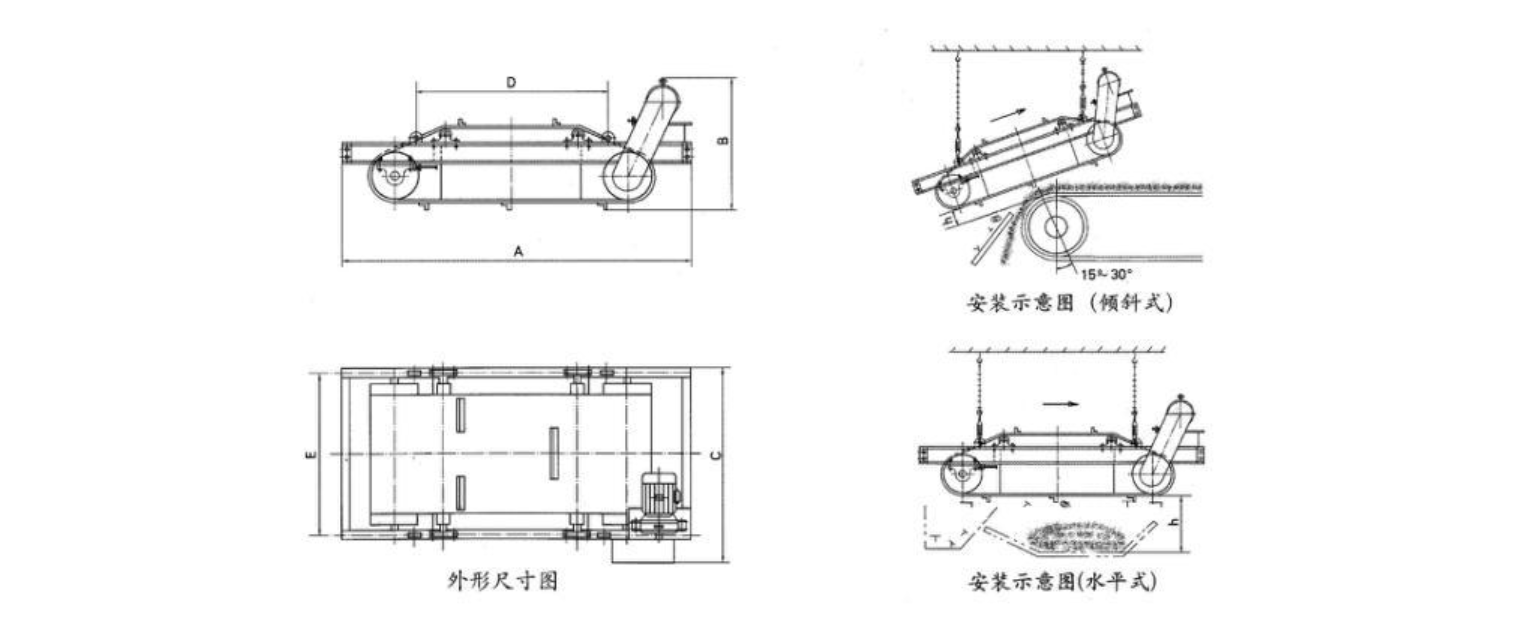 D

B

A

E

C

外形尺寸图

h

15°~30°

安装示意图（倾斜式）

h

安装示意图(水平式)